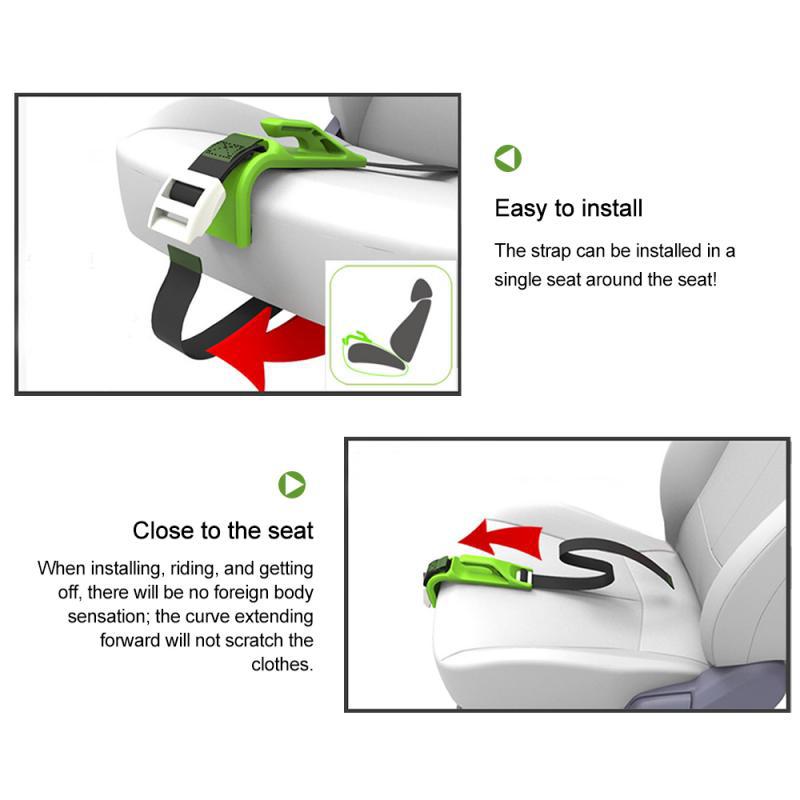 Easy to install

The strap can be installed in a single seat around the seat!

Close to the seat

When installing, riding, and getting off, there will be no foreign body sensation; the curve extending forward will not scratch the clothes.