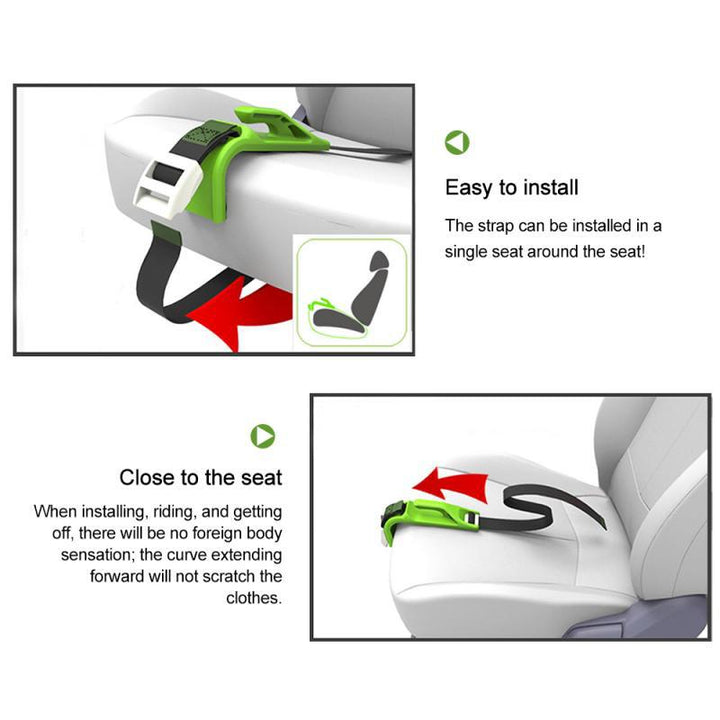 Easy to install

The strap can be installed in a single seat around the seat!

Close to the seat

When installing, riding, and getting off, there will be no foreign body sensation; the curve extending forward will not scratch the clothes.