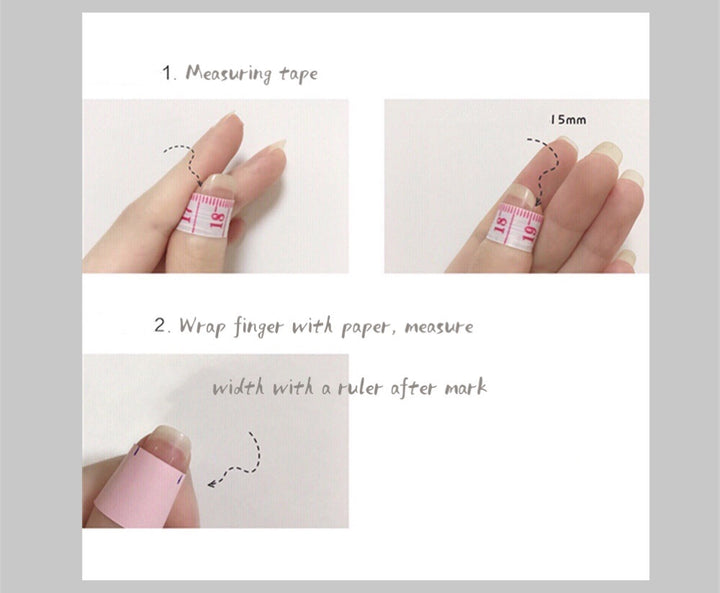 1. Measuring tape

17 18

15mm

18 19

2. Wrap finger with paper, measure

width with a ruler after mark